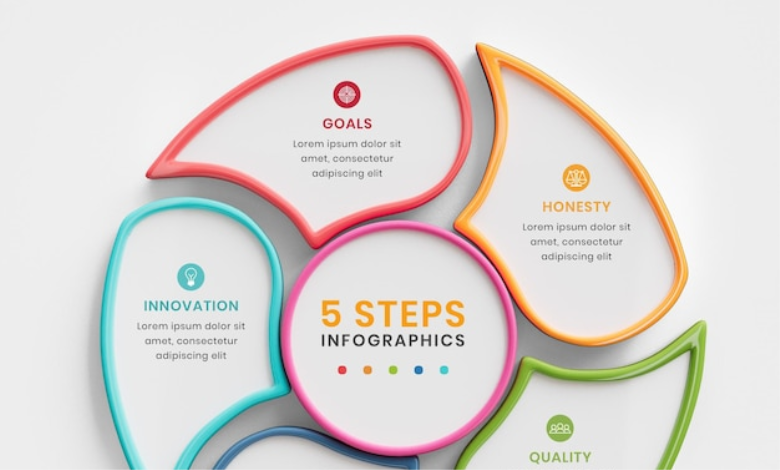 GOALS
Lorem ipsum dolor sit amet, consectetur adipiscing elit

HONESTY
Lorem ipsum dolor sit amet, consectetur adipiscing elit

INNOVATION
Lorem ipsum dolor sit amet, consectetur adipiscing elit

5 STEPS
INFOGRAPHICS

QUALITY